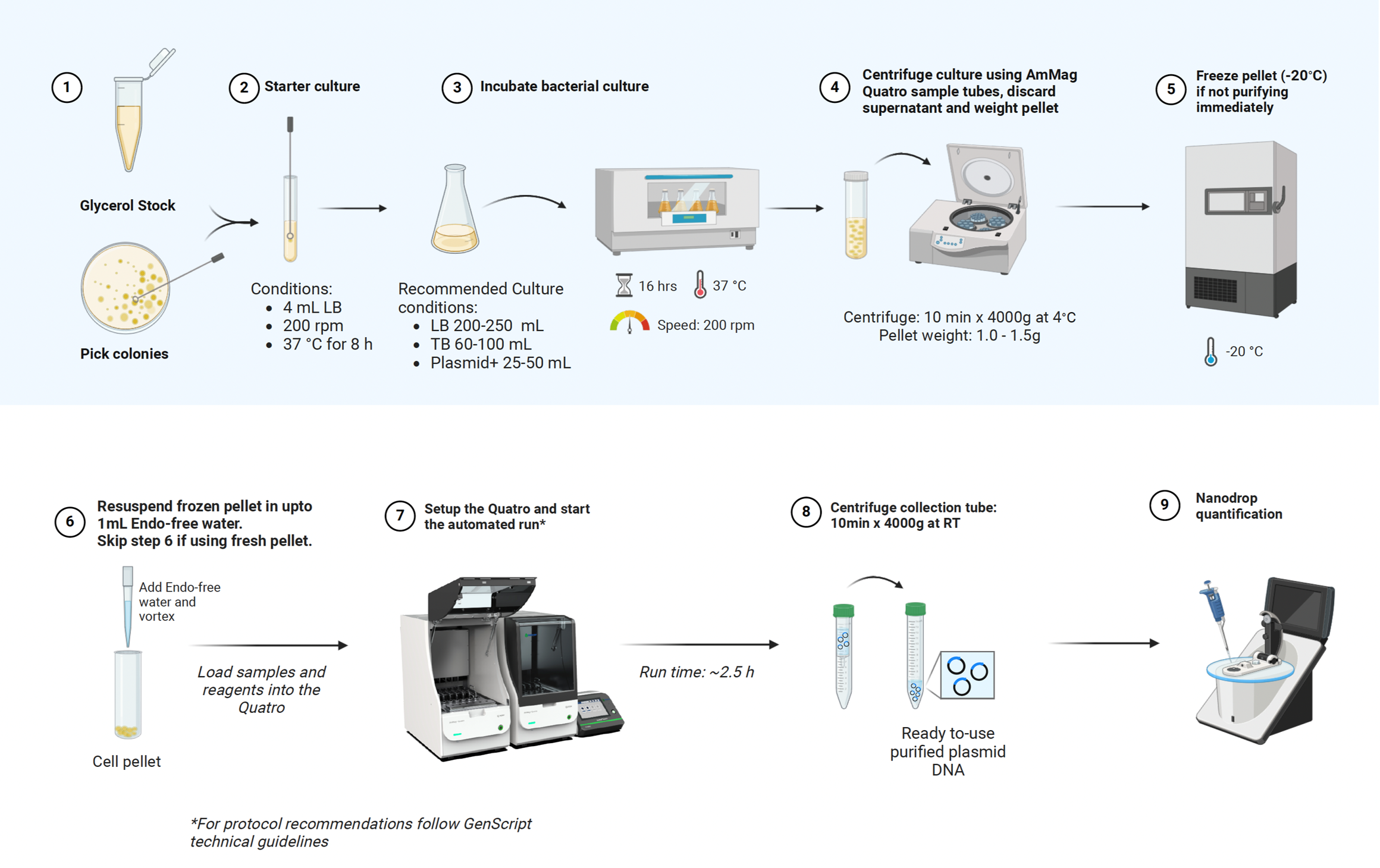 1

Glycerol Stock

Pick colonies

2 Starter culture

Conditions:
- 4 mL LB
- 200 rpm
- 37 °C for 8 h

3 Incubate bacterial culture

Recommended Culture conditions:
- LB 200-250 mL
- TB 60-100 mL
- Plasmid+ 25-50 mL

16 hrs 37 °C

Speed: 200 rpm

4 Centrifuge culture using AmMag Quatro sample tubes, discard supernatant and weight pellet

Centrifuge: 10 min x 4000g at 4°C
Pellet weight: 1.0 - 1.5g

5 Freeze pellet (-20°C) if not purifying immediately

-20 °C

6 Resuspend frozen pellet in upto 1mL Endo-free water.
Skip step 6 if using fresh pellet.

Add Endo-free water and vortex

Cell pellet

Load samples and reagents into the Quatro

7 Setup the Quatro and start the automated run*

Run time: ~2.5 h

8 Centrifuge collection tube: 10min x 4000g at RT

Ready to-use purified plasmid DNA

9 Nanodrop quantification

*For protocol recommendations follow GenScript technical guidelines